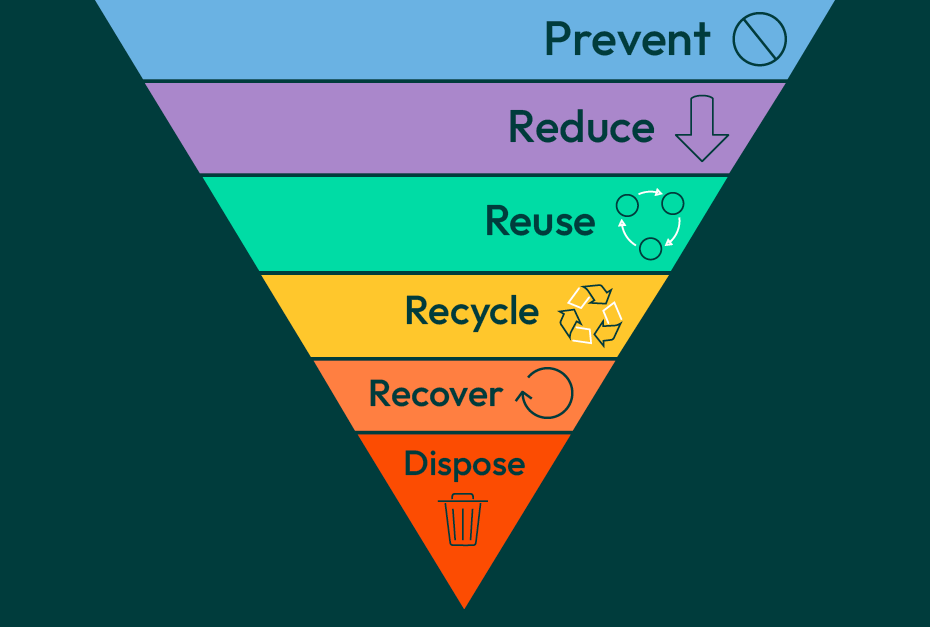 Prevent

Reduce

Reuse

Recycle

Recover

Dispose